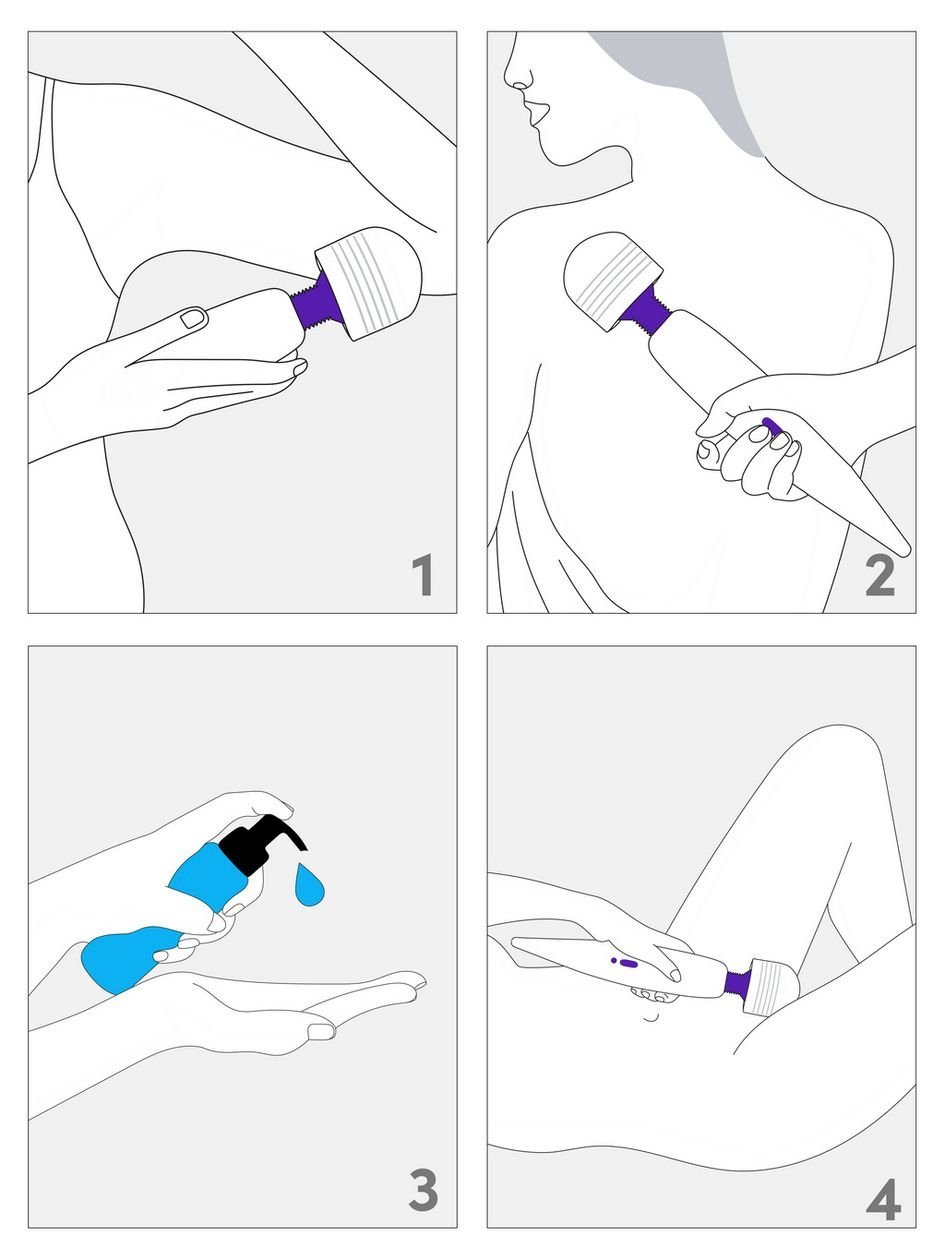 1

2

3

4